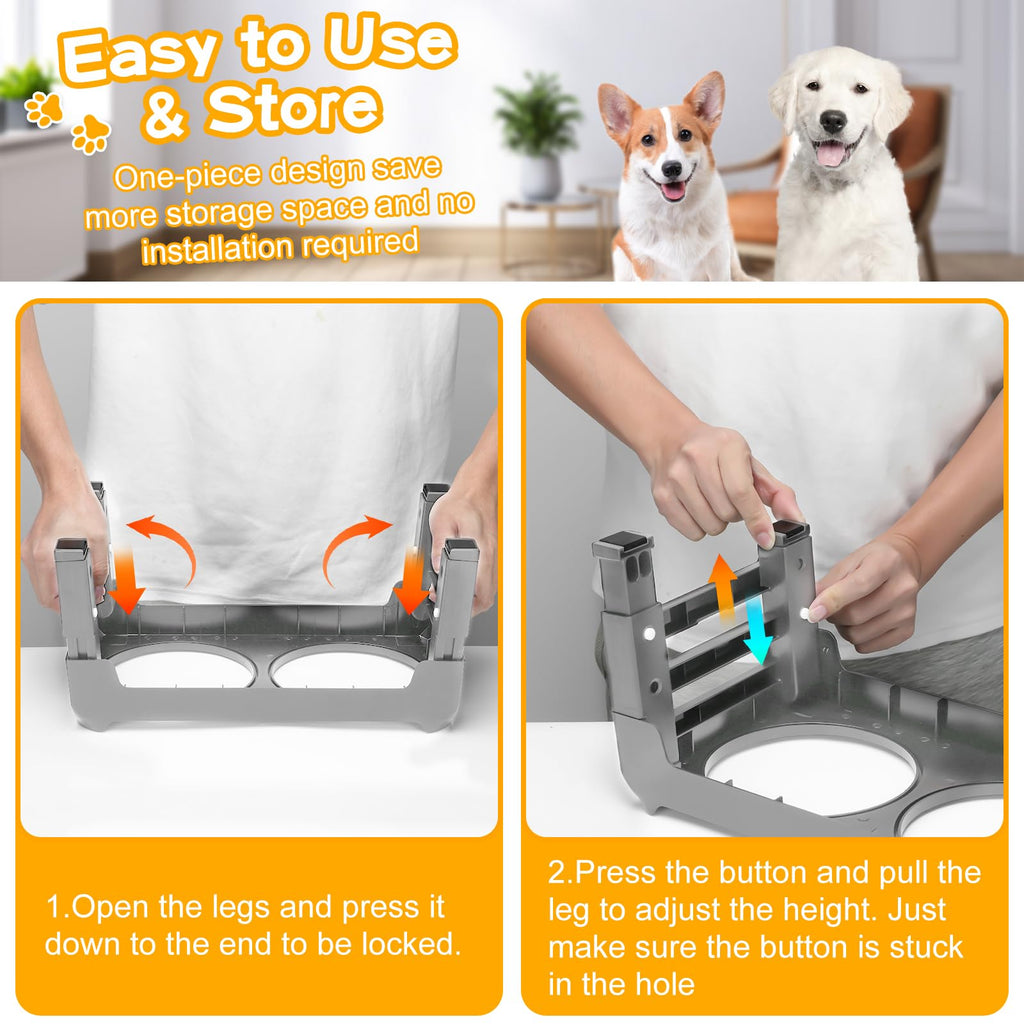 Easy to Use & Store

One-piece design save more storage space and no installation required

1.Open the legs and press it down to the end to be locked.

2.Press the button and pull the leg to adjust the height. Just make sure the button is stuck in the hole